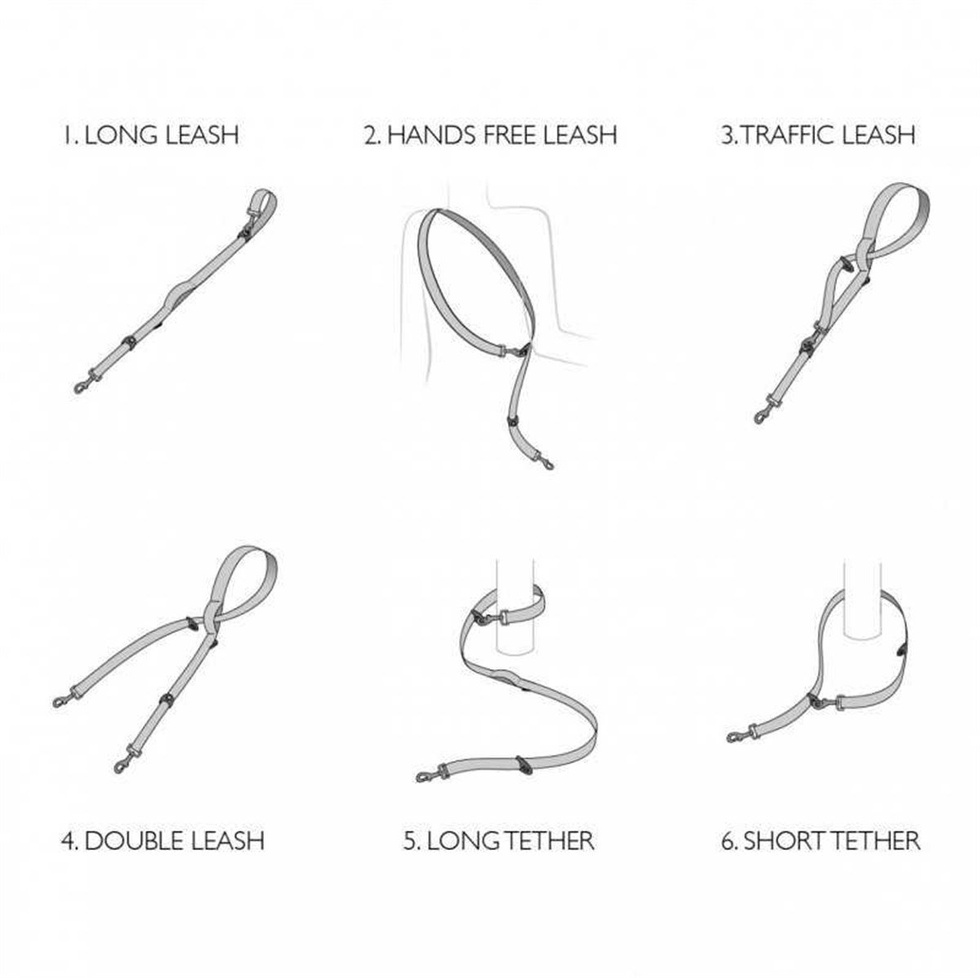 1. LONG LEASH

2. HANDS FREE LEASH

3. TRAFFIC LEASH

4. DOUBLE LEASH

5. LONG TETHER

6. SHORT TETHER