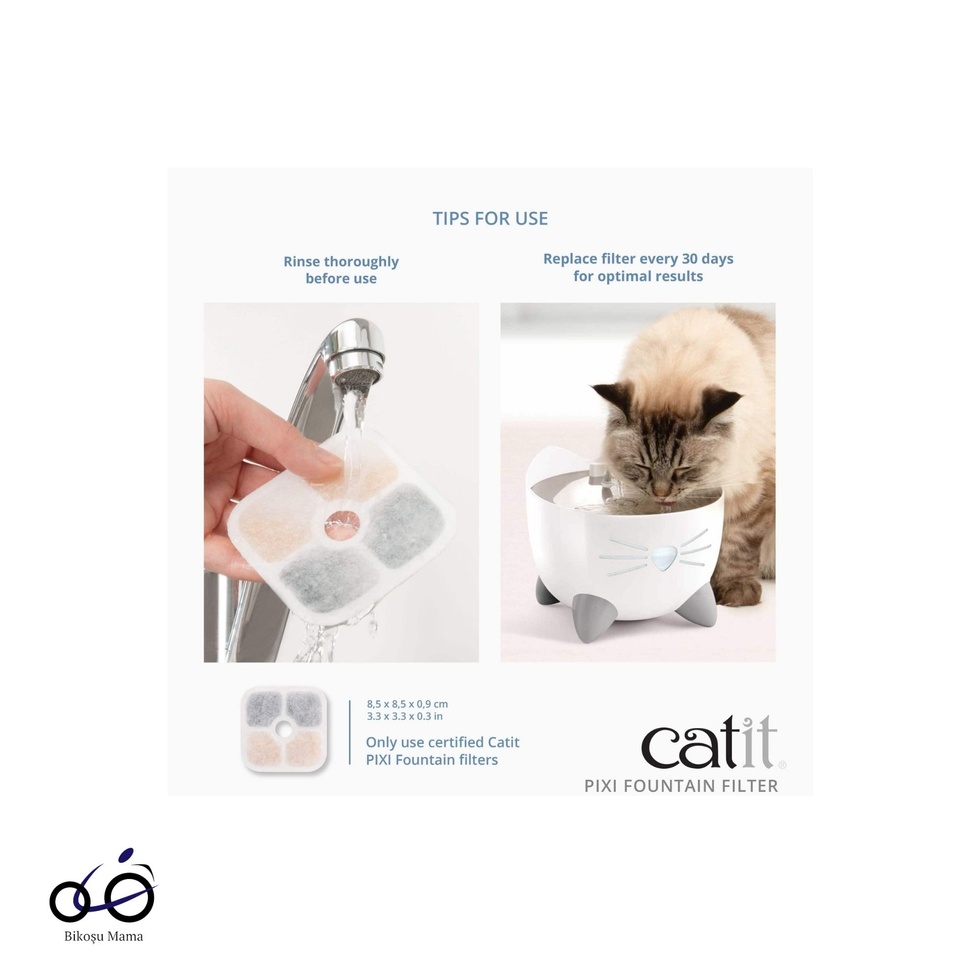 TIPS FOR USE

Rinse thoroughly before use

Replace filter every 30 days for optimal results

8,5 x 8,5 x 0,9 cm
3.3 x 3.3 x 0.3 in

Only use certified Catit PIXI Fountain filters

catit®
PIXI FOUNTAIN FILTER

Bikoşu Mama